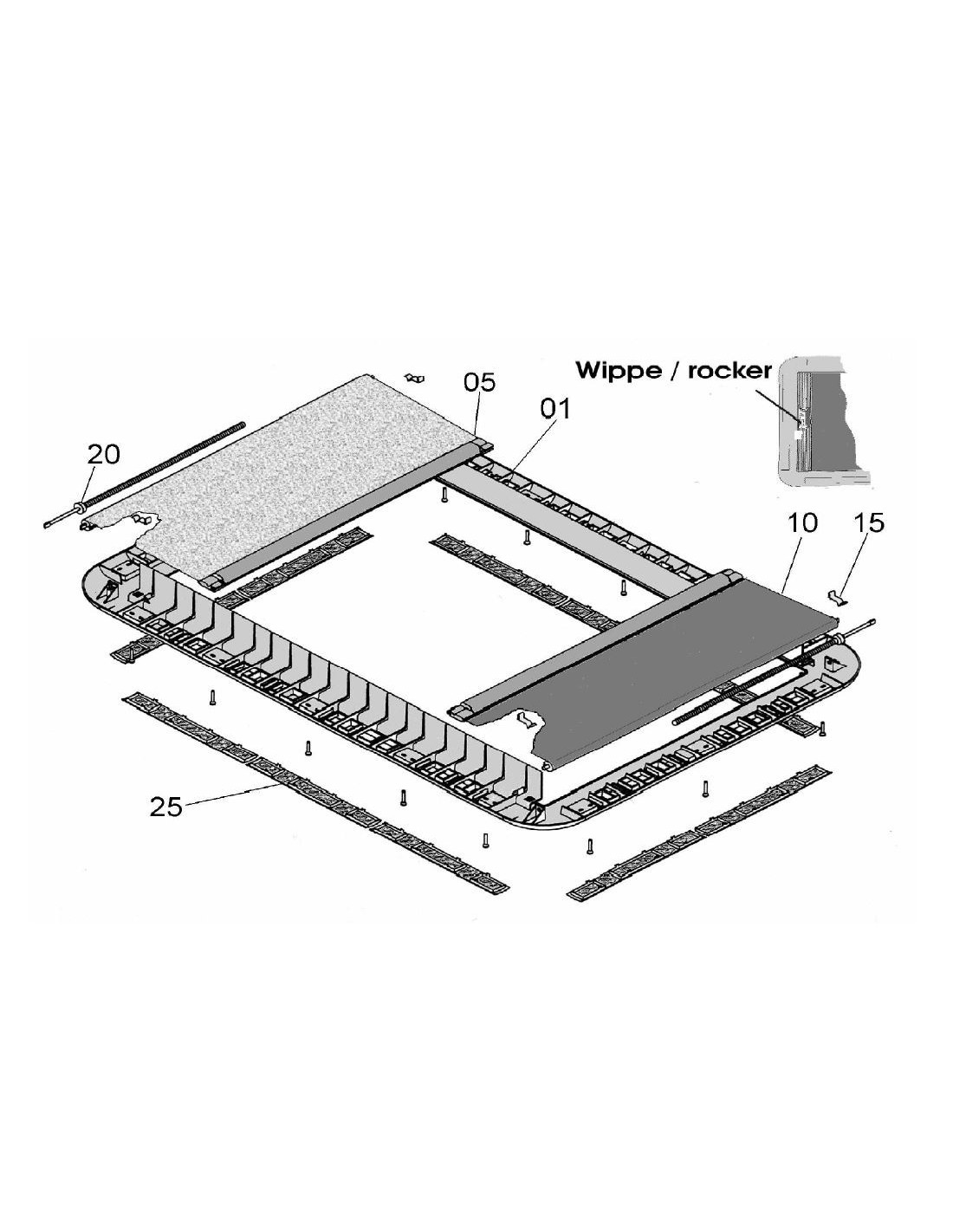 Wippe / rocker

05

01

20

10

15

25