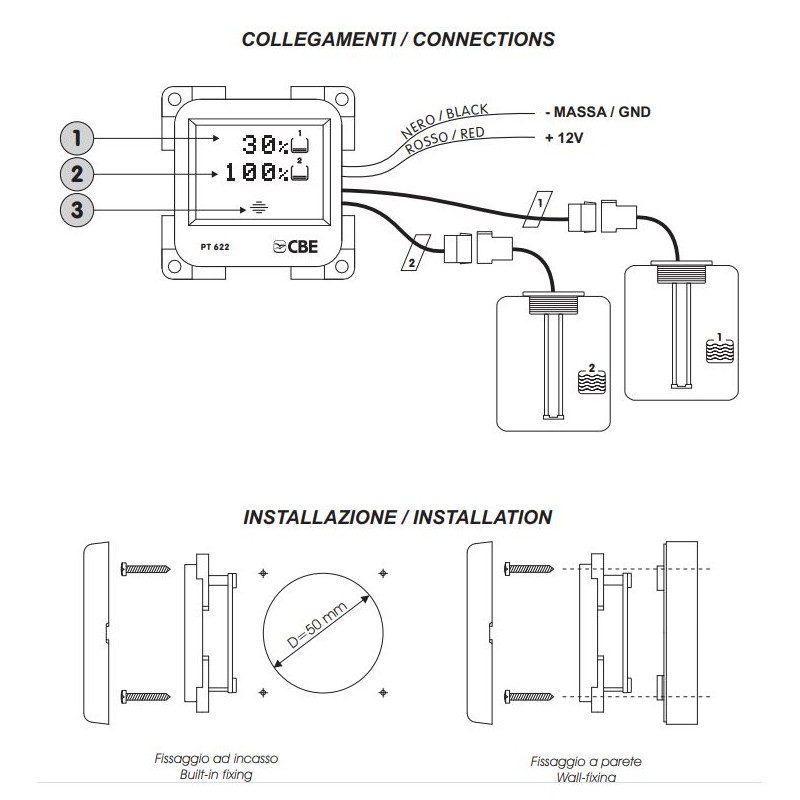 COLLEGAMENTI / CONNECTIONS

1
2
3

30%
1
100%
2

PT 622
CBE

NERO / BLACK
ROSSO / RED
- MASSA / GND
+ 12V

1
2

2
1

INSTALLAZIONE / INSTALLATION

D=50 mm

Fissaggio ad incasso
Built-in fixing

Fissaggio a parete
Wall-fixing