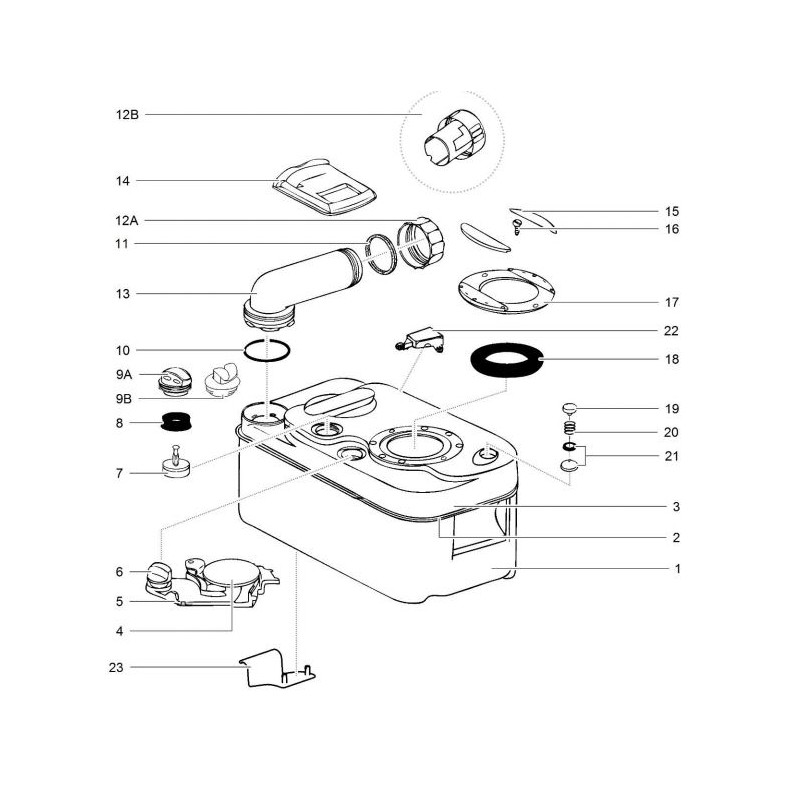 12B
14
12A
11
13
10
9A
9B
8
7
6
5
4
23
15
16
17
22
18
19
20
21
3
2
1