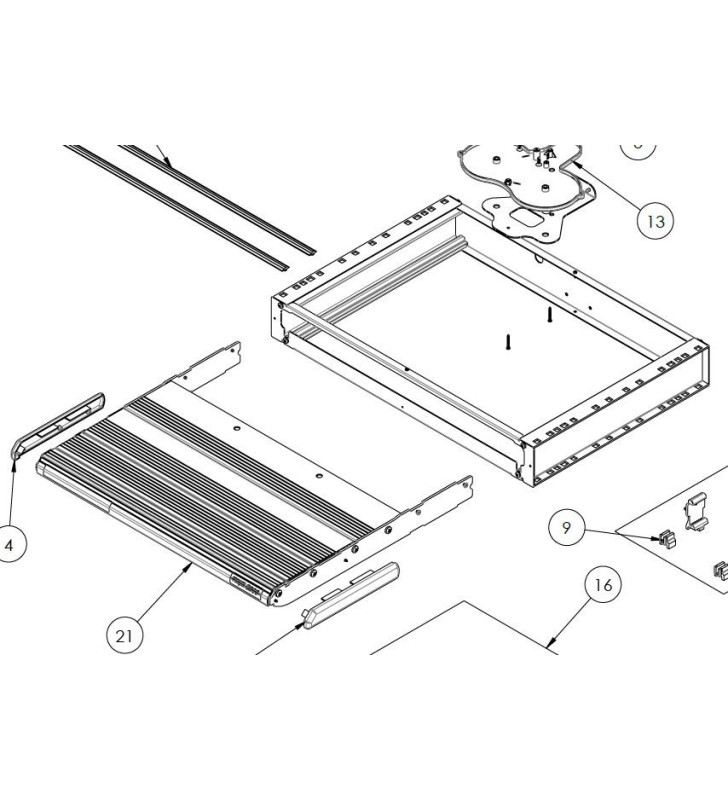 13

4

9

16

21