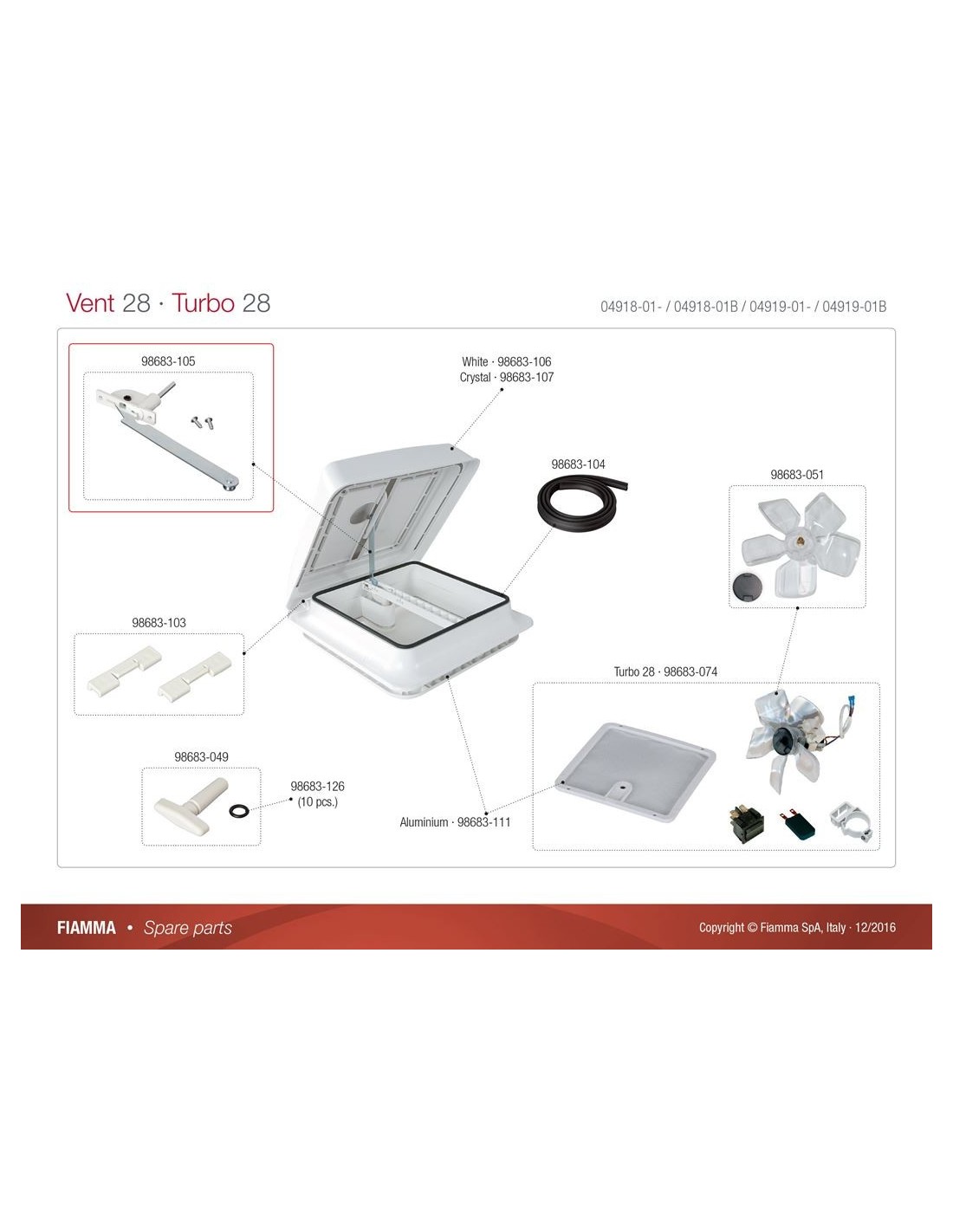 Vent 28 · Turbo 28

04918-01- / 04918-01B / 04919-01- / 04919-01B

98683-105

White · 98683-106
Crystal · 98683-107

98683-104

98683-051

98683-103

Turbo 28 · 98683-074

98683-049

98683-126
(10 pcs.)

Aluminium · 98683-111

FIAMMA • Spare parts

Copyright © Fiamma SpA, Italy · 12/2016