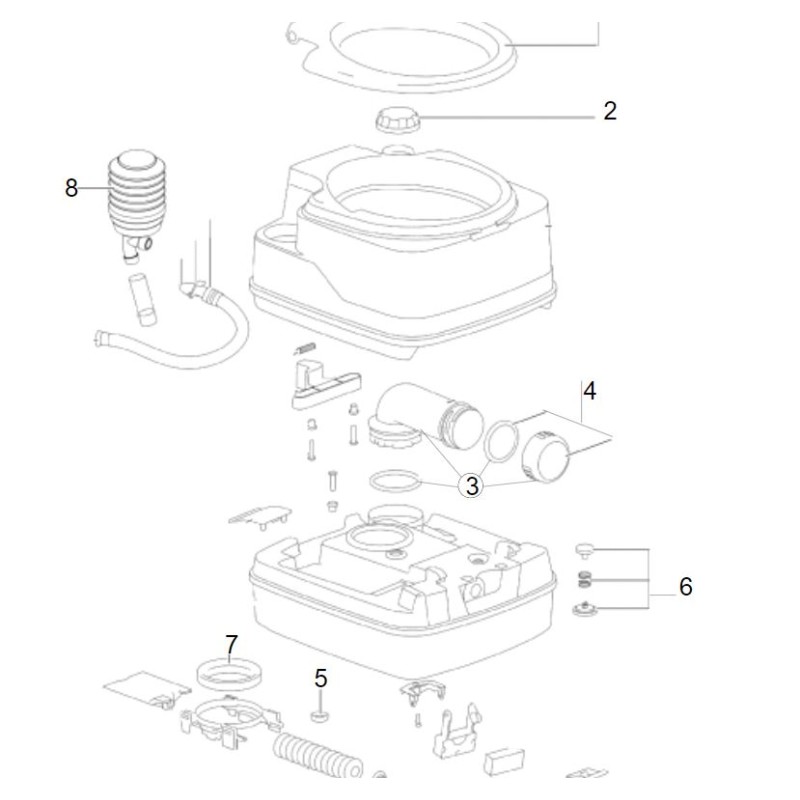 2
8
4
3
6
7
5