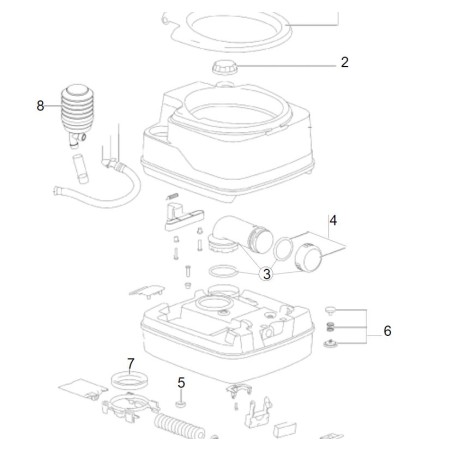 2
8
4
3
6
7
5