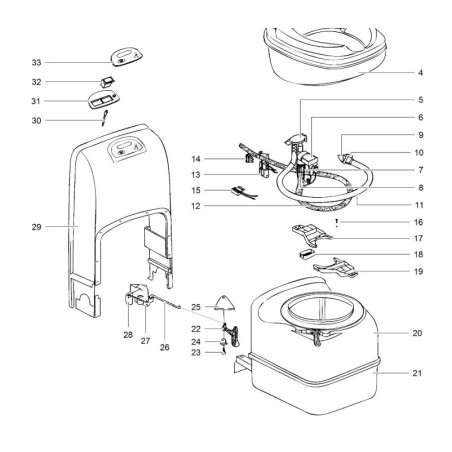 33
32
31
30
29
14
13
15
12
4
5
6
9
10
7
8
11
16
17
18
19
25
22
24
23
28
27
26
20
21