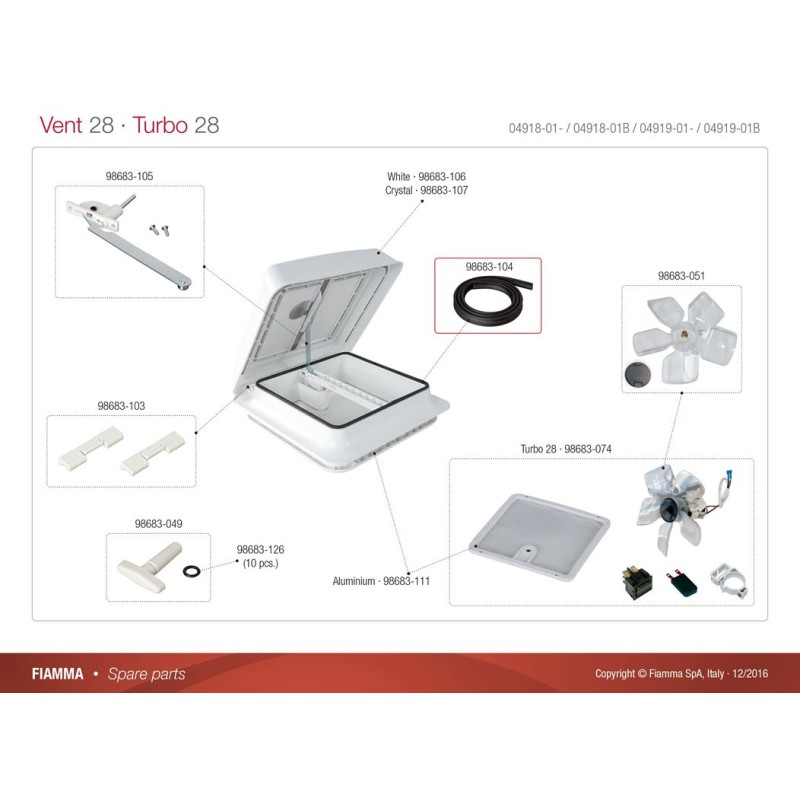 Vent 28 · Turbo 28

04918-01- / 04918-01B / 04919-01- / 04919-01B

98683-105

White · 98683-106
Crystal · 98683-107

98683-104

98683-051

98683-103

Turbo 28 · 98683-074

98683-049

98683-126
(10 pcs.)

Aluminium · 98683-111

FIAMMA • Spare parts

Copyright © Fiamma SpA, Italy · 12/2016