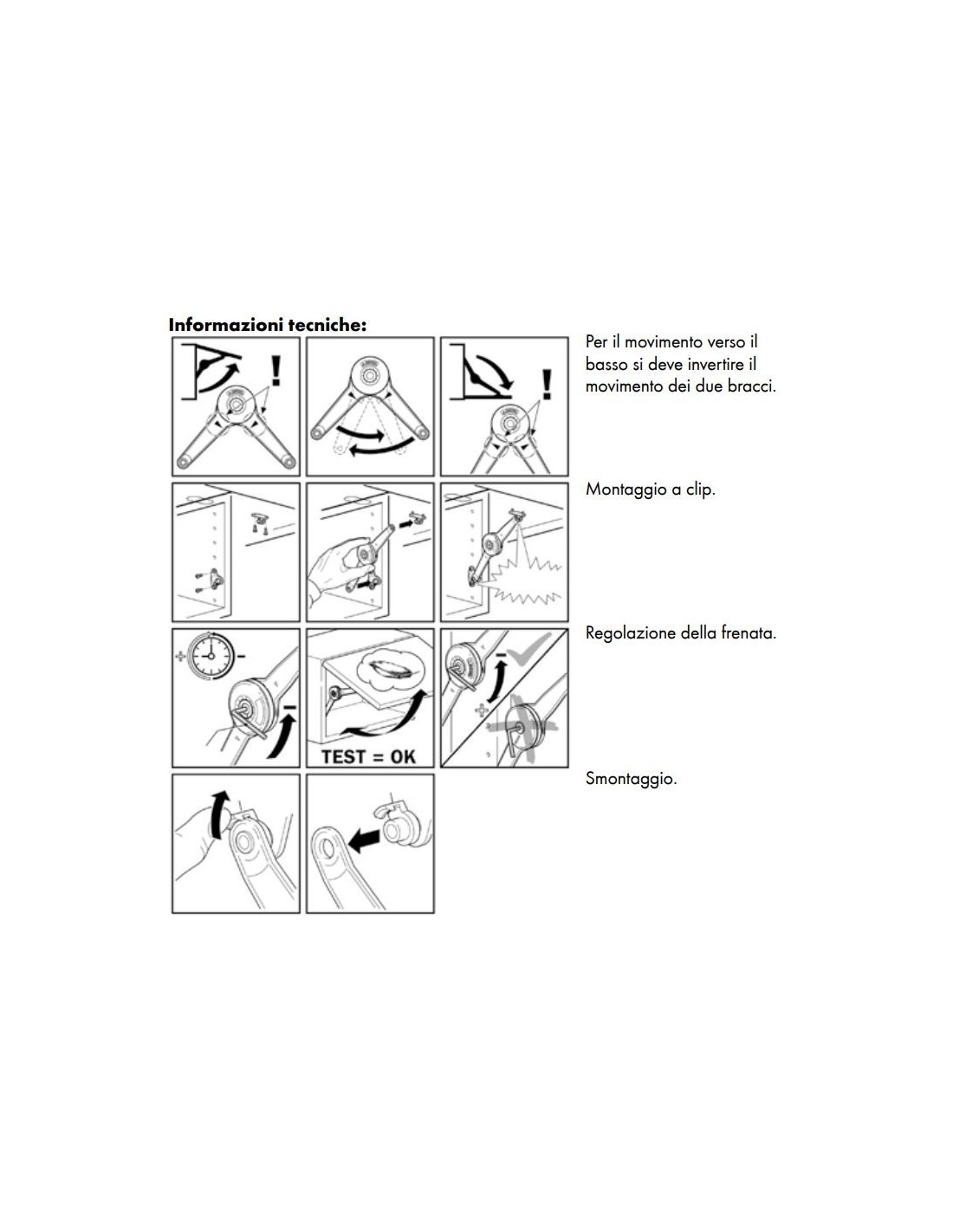 Informazioni tecniche:

!

!

Per il movimento verso il basso si deve invertire il movimento dei due bracci.

Montaggio a clip.

+

−

−

TEST = OK

+

Regolazione della frenata.

Smontaggio.