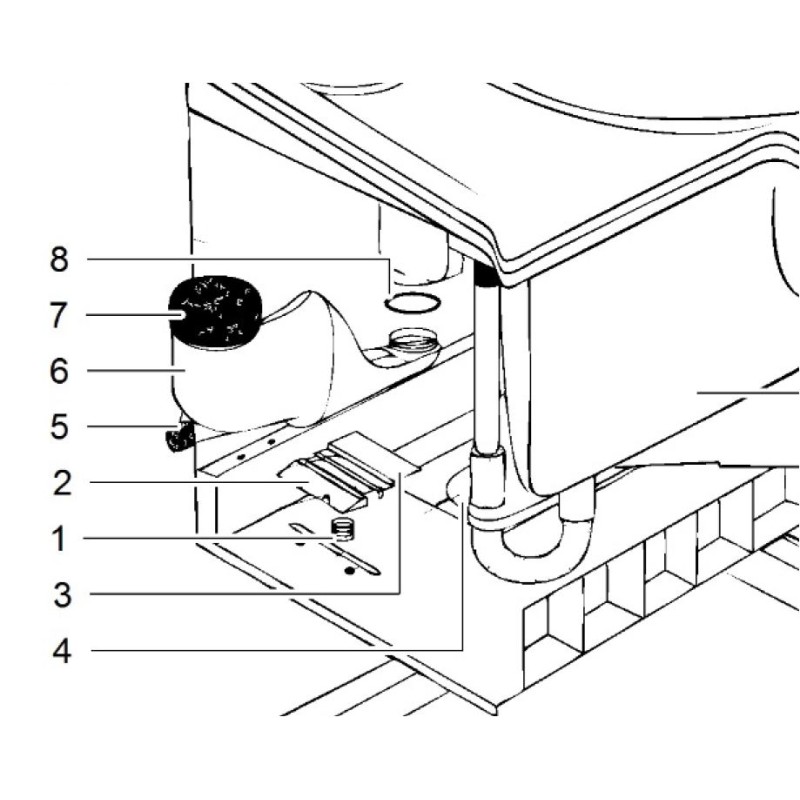 8
7
6
5
2
1
3
4