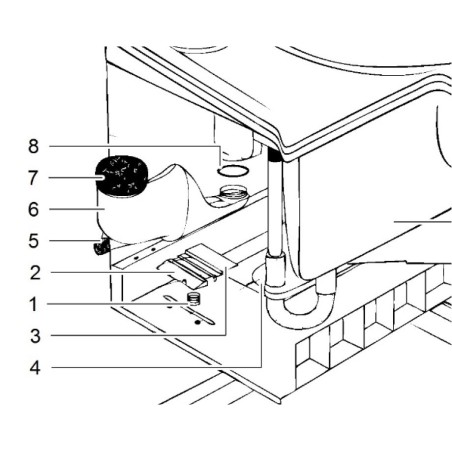 8
7
6
5
2
1
3
4