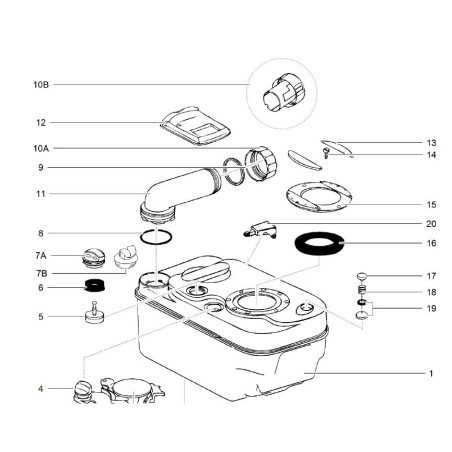 10B

12

10A

9

11

8

7A

7B

6

5

4

13

14

15

20

16

17

18

19

1