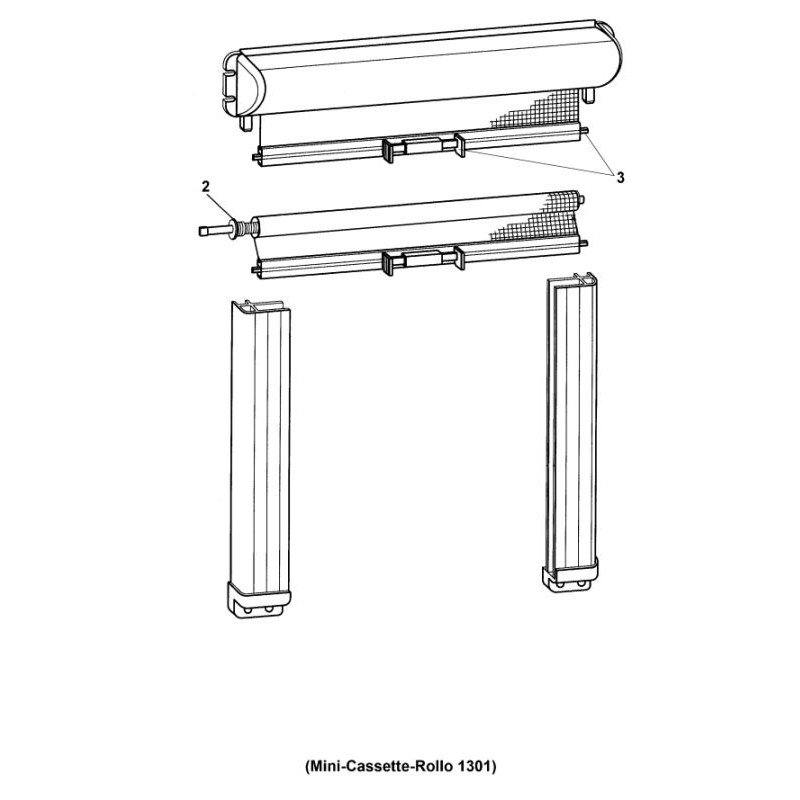 3

2

(Mini-Cassette-Rollo 1301)