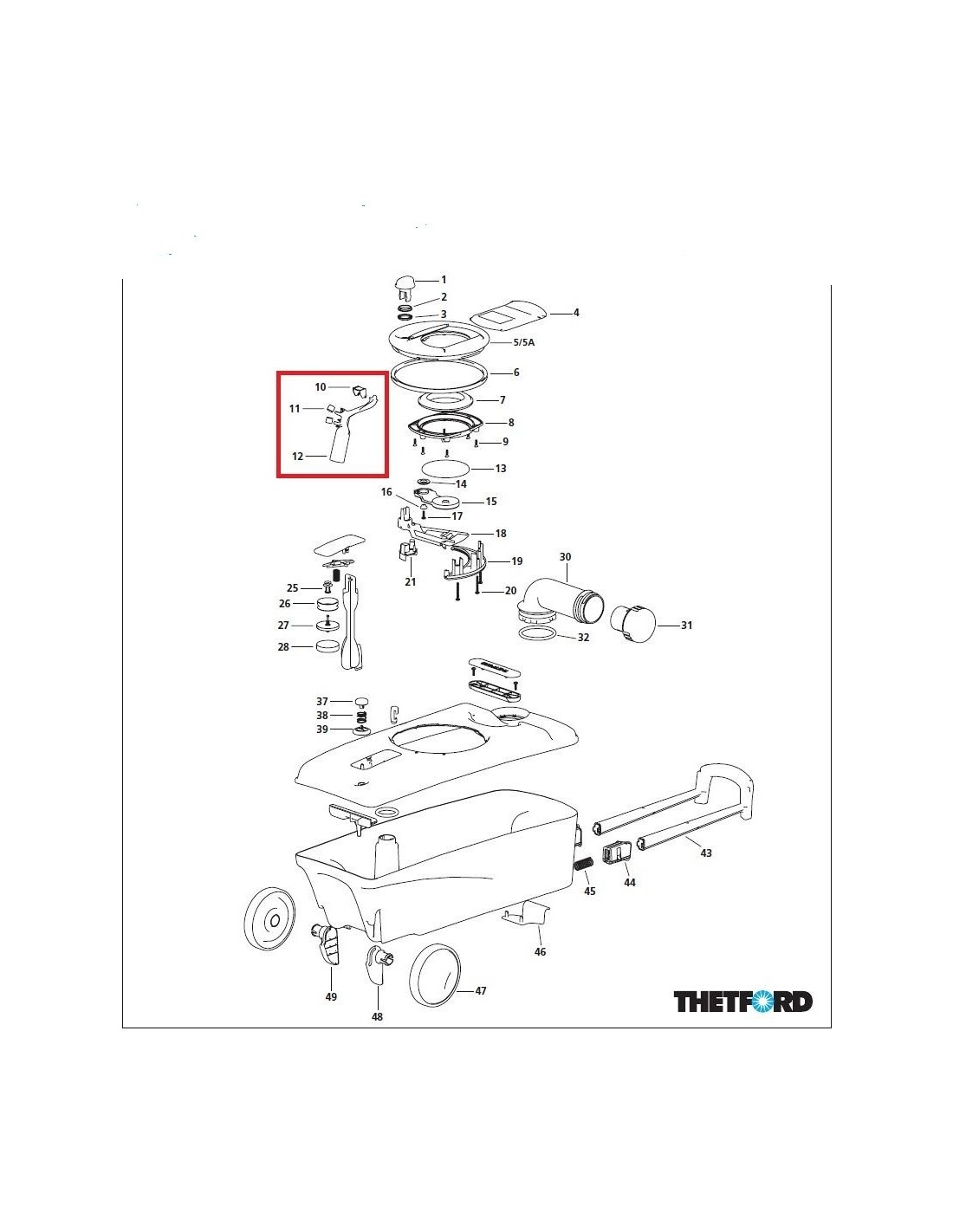 1
2
3
4
5/5A
6
7
8
9
10
11
12
13
14
15
16
17
18
19
20
21
25
26
27
28
30
31
32
37
38
39
43
44
45
46
47
48
49
THETFORD