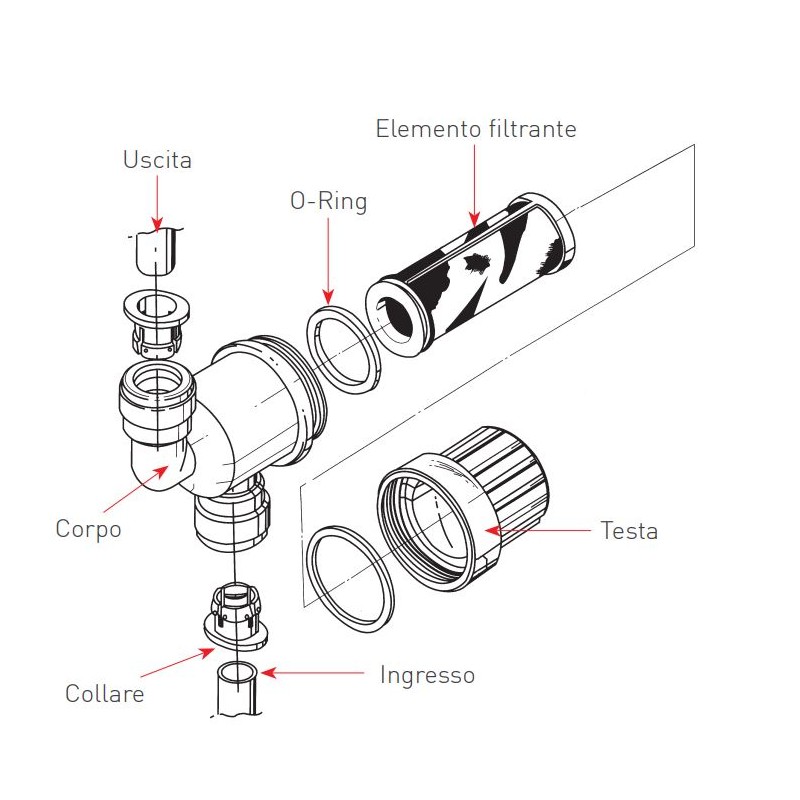 Elemento filtrante

Uscita

O-Ring

Corpo

Testa

Collare

Ingresso