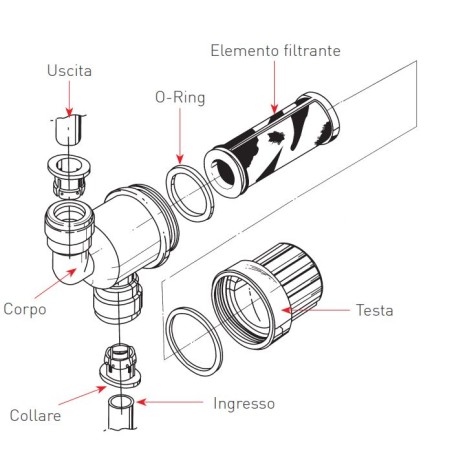 Elemento filtrante

Uscita

O-Ring

Corpo

Testa

Collare

Ingresso