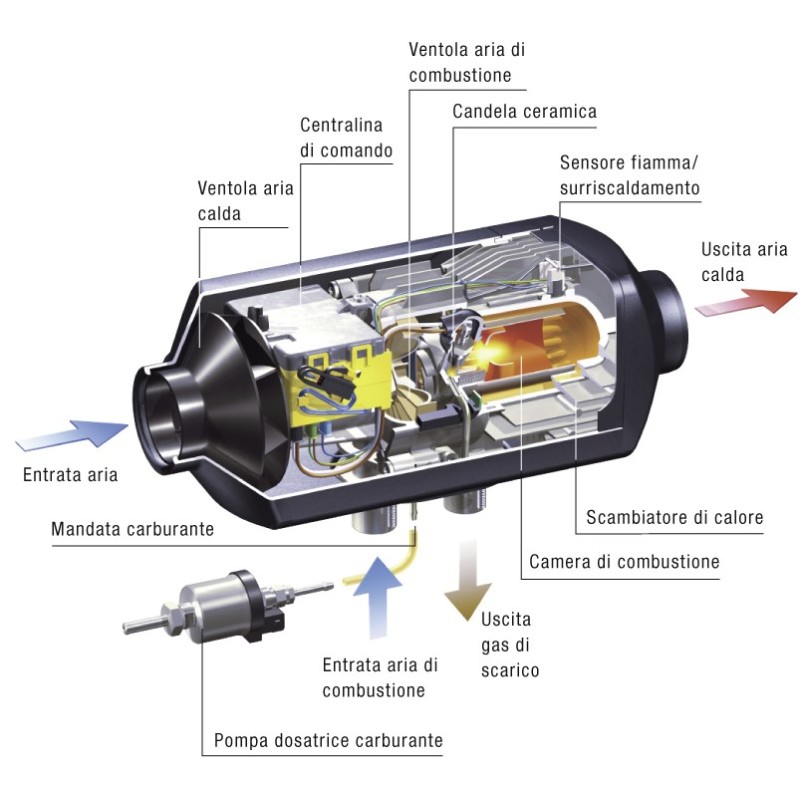 Ventola aria di combustione

Candela ceramica

Centralina di comando

Sensore fiamma/ surriscaldamento

Ventola aria calda

Uscita aria calda

Entrata aria

Mandata carburante

Scambiatore di calore

Camera di combustione

Uscita gas di scarico

Entrata aria di combustione

Pompa dosatrice carburante