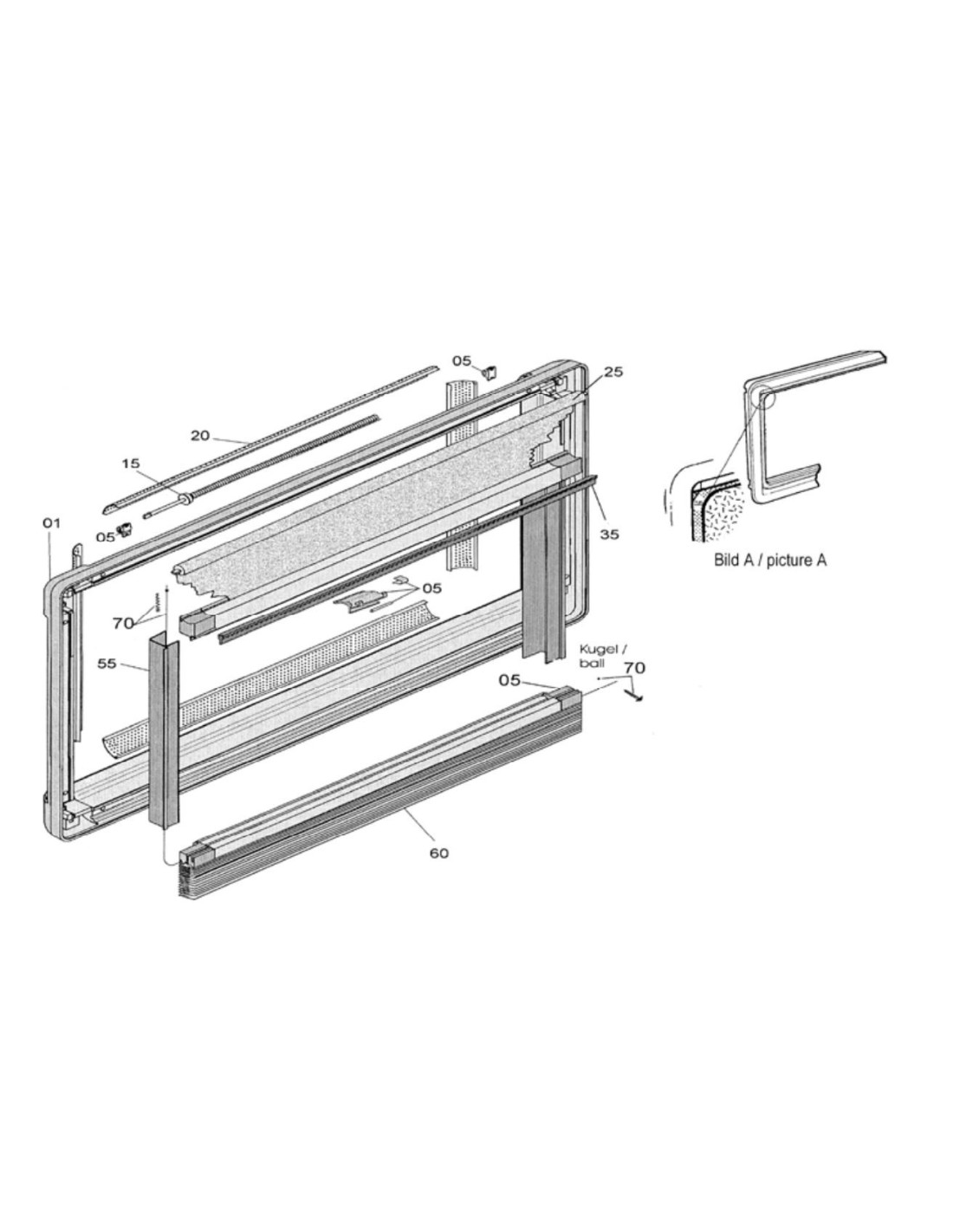 05
25
20
15
01
05
35
Bild A / picture A
05
70
55
Kugel / ball
70
05
60