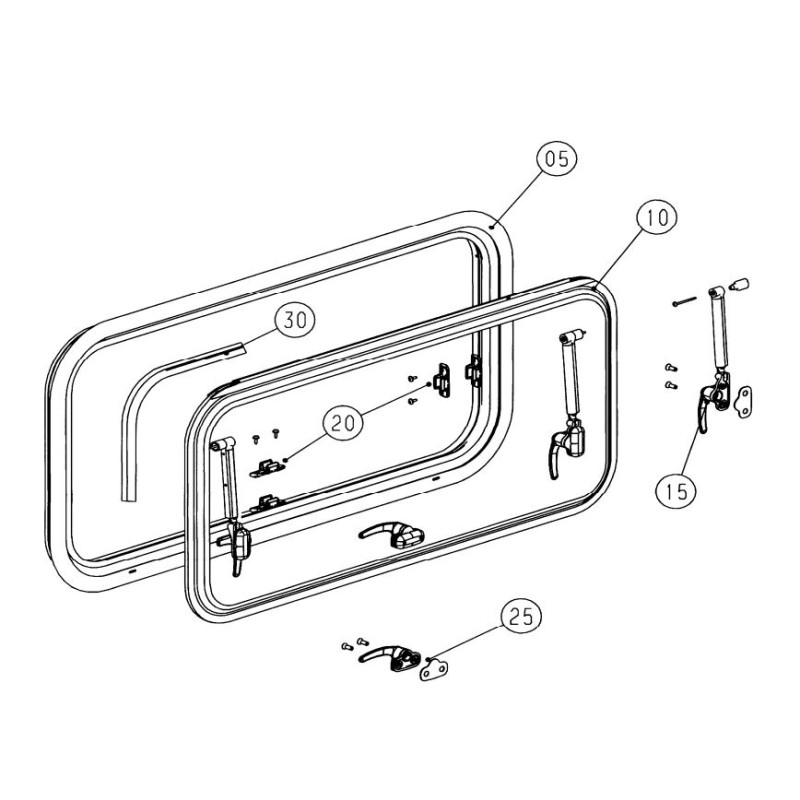 05
10
30
20
15
25