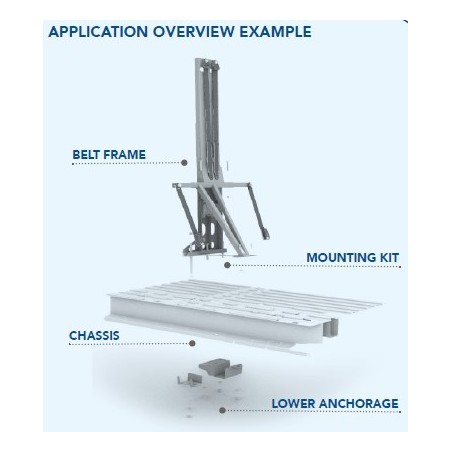 APPLICATION OVERVIEW EXAMPLE

BELT FRAME

MOUNTING KIT

CHASSIS

LOWER ANCHORAGE