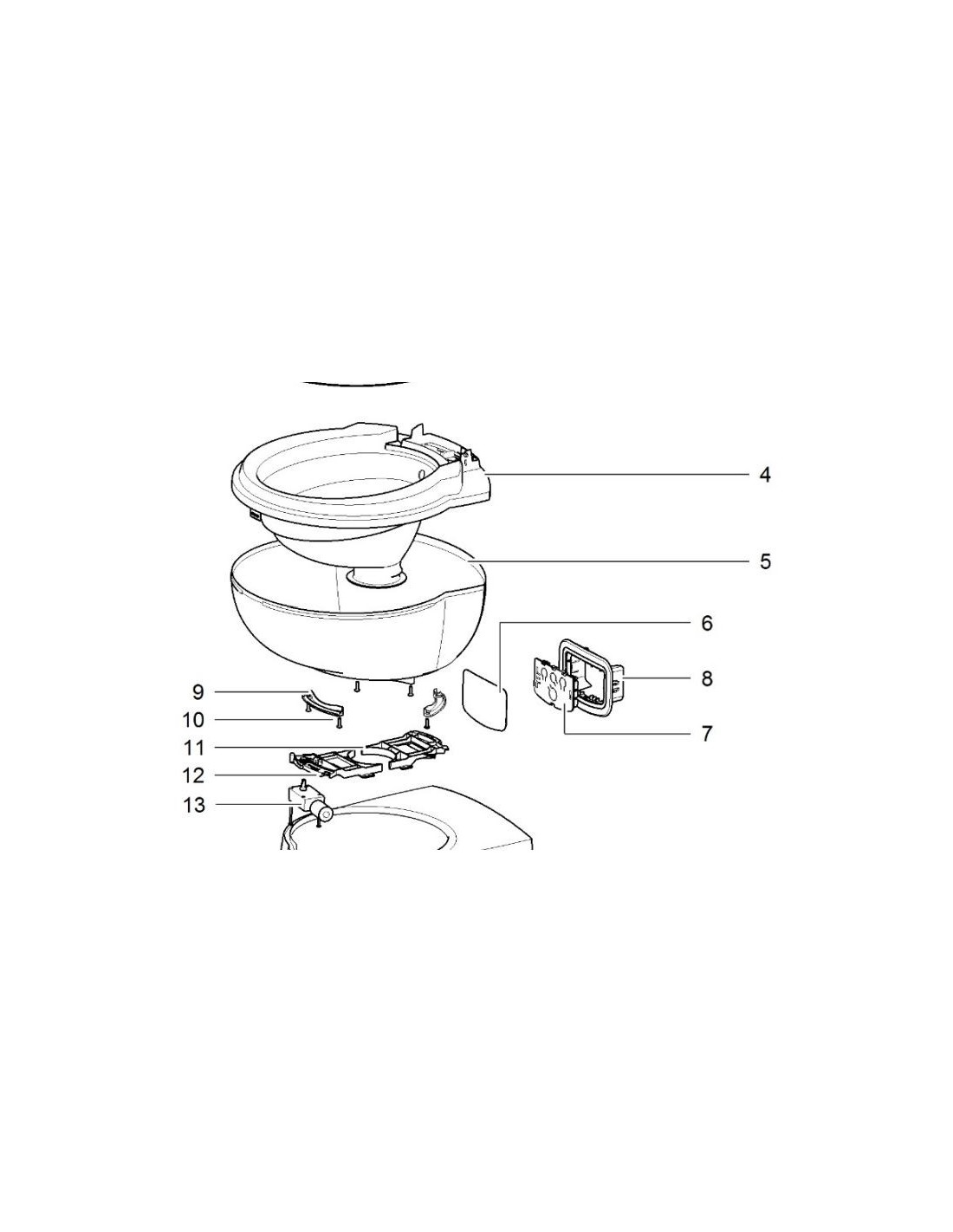 4
5
6
8
7
9
10
11
12
13