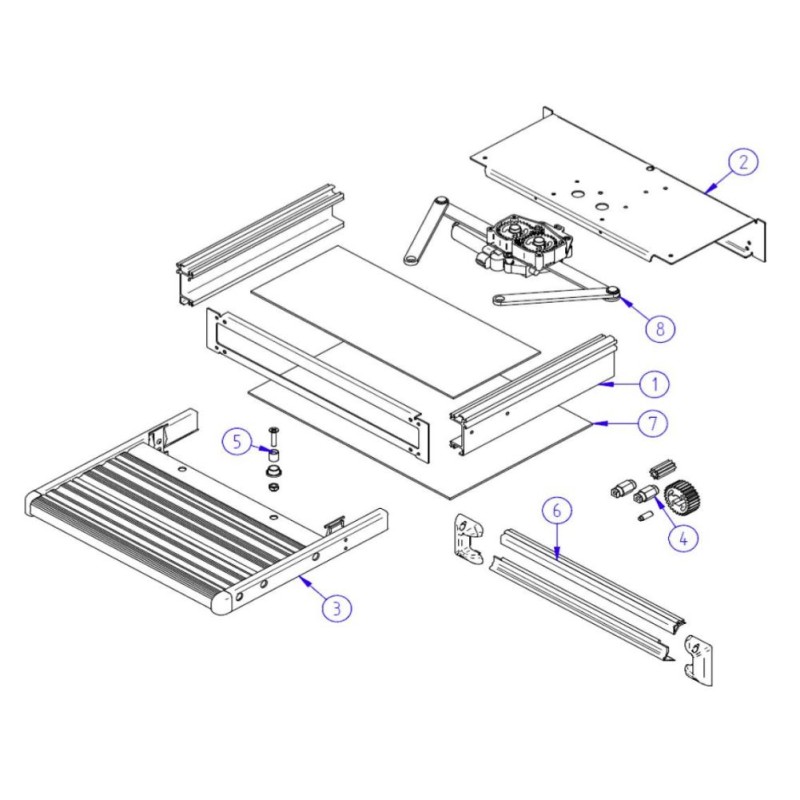 2
8
1
7
5
4
6
3