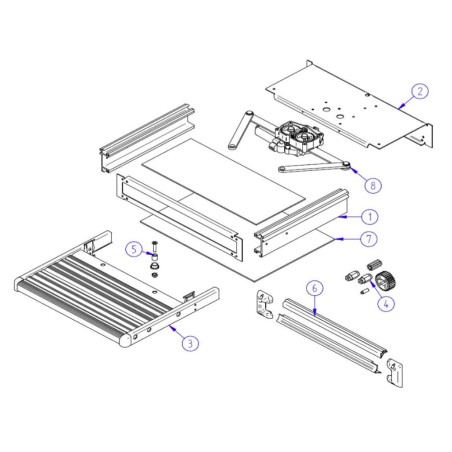 2
8
1
7
5
4
6
3