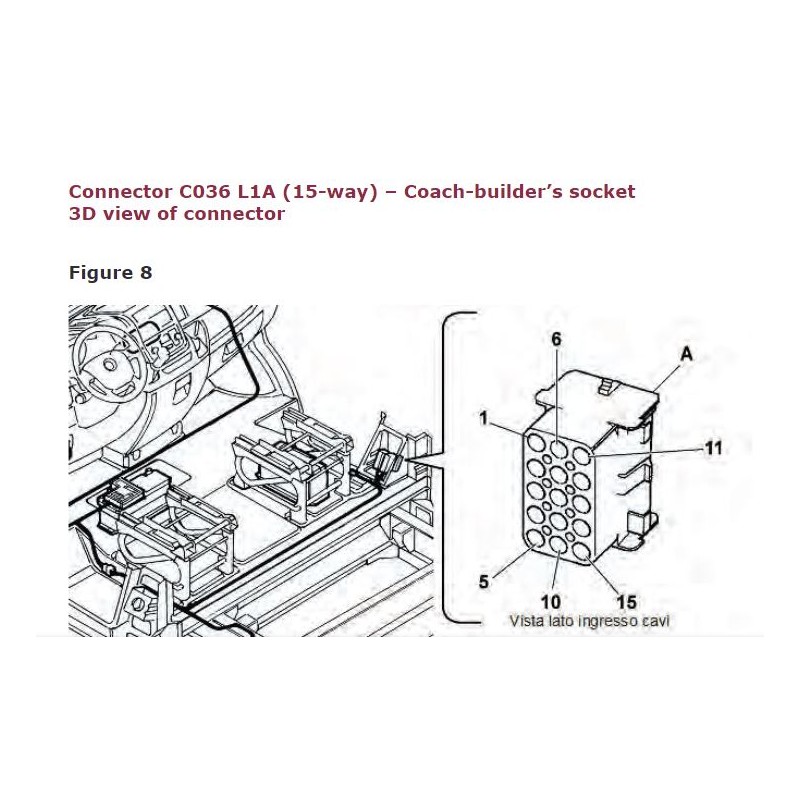 Connector C036 L1A (15-way) – Coach-builder's socket
3D view of connector

Figure 8

6
A
1
11
5
10
15
Vista lato ingresso cavi