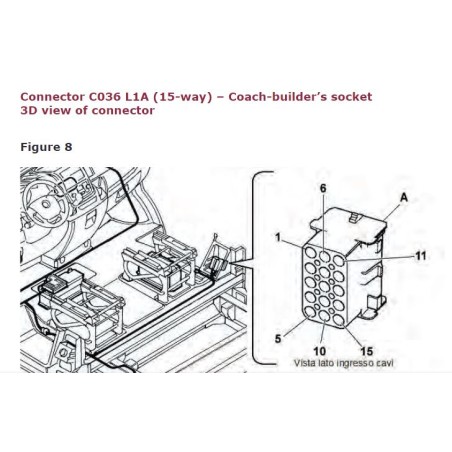 Connector C036 L1A (15-way) – Coach-builder's socket
3D view of connector

Figure 8

6
A
1
11
5
10
15
Vista lato ingresso cavi