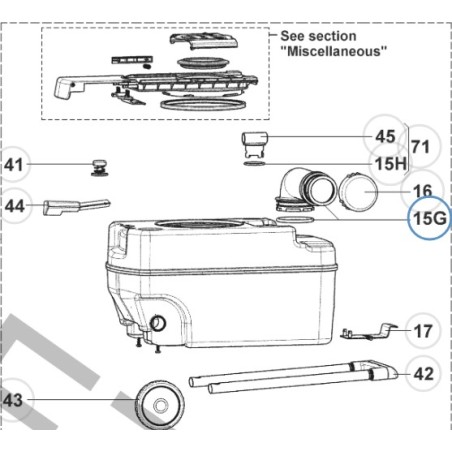 See section
"Miscellaneous"

45
71
15H
41
16
44
15G
17
42
43