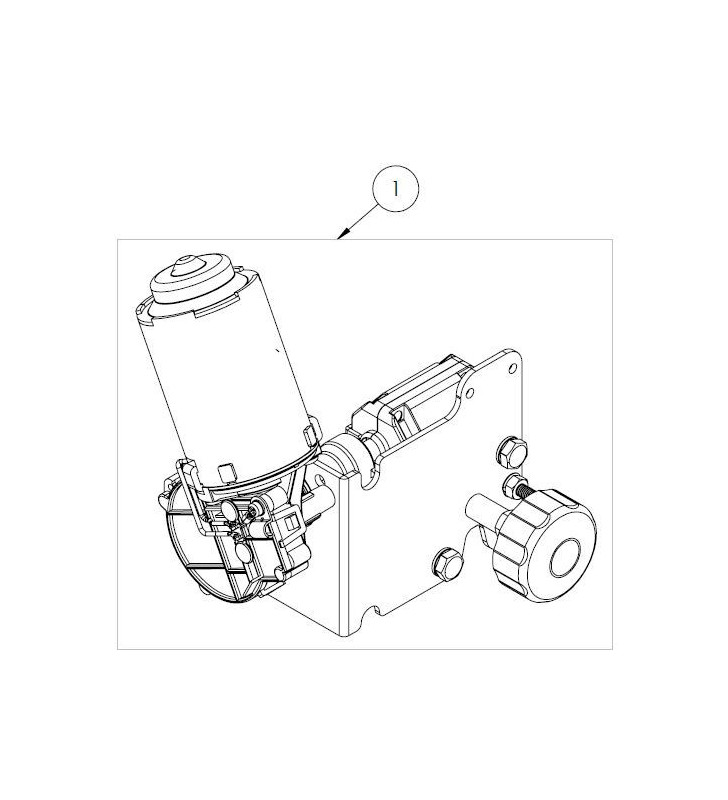 1