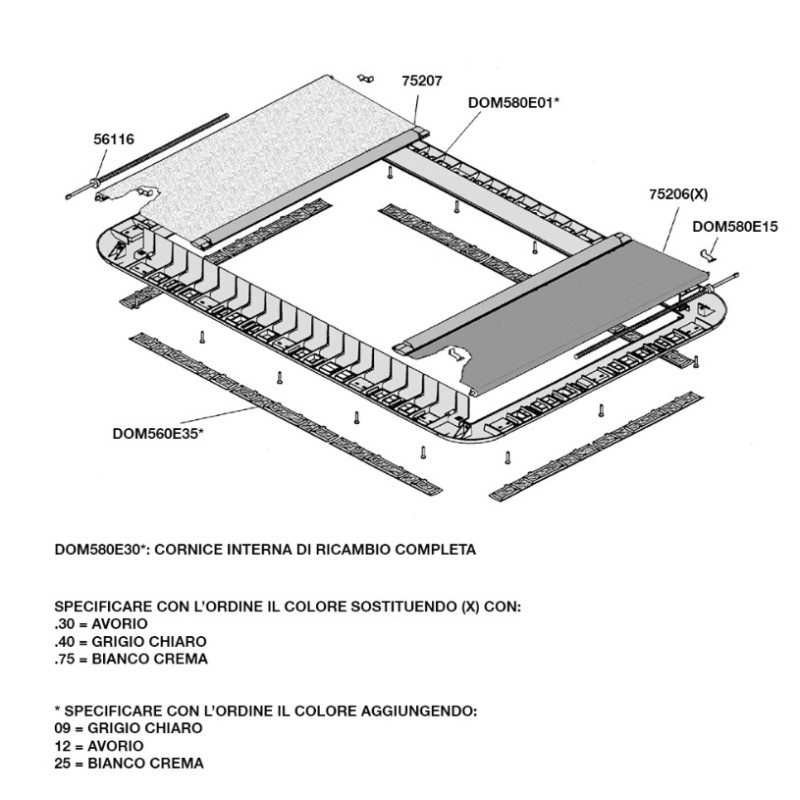 75207
DOM580E01*
56116
75206(X)
DOM580E15
DOM560E35*

DOM580E30*: CORNICE INTERNA DI RICAMBIO COMPLETA

SPECIFICARE CON L'ORDINE IL COLORE SOSTITUENDO (X) CON:
.30 = AVORIO
.40 = GRIGIO CHIARO
.75 = BIANCO CREMA

* SPECIFICARE CON L'ORDINE IL COLORE AGGIUNGENDO:
09 = GRIGIO CHIARO
12 = AVORIO
25 = BIANCO CREMA