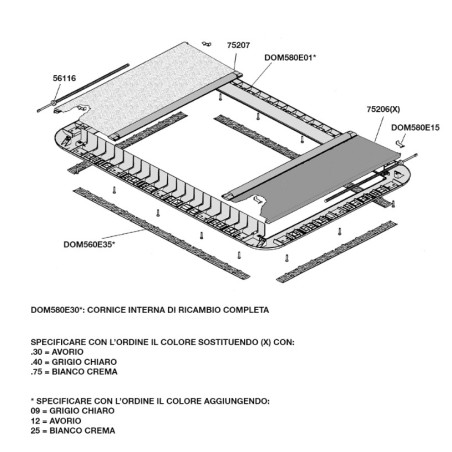 75207
DOM580E01*
56116
75206(X)
DOM580E15
DOM560E35*

DOM580E30*: CORNICE INTERNA DI RICAMBIO COMPLETA

SPECIFICARE CON L'ORDINE IL COLORE SOSTITUENDO (X) CON:
.30 = AVORIO
.40 = GRIGIO CHIARO
.75 = BIANCO CREMA

* SPECIFICARE CON L'ORDINE IL COLORE AGGIUNGENDO:
09 = GRIGIO CHIARO
12 = AVORIO
25 = BIANCO CREMA