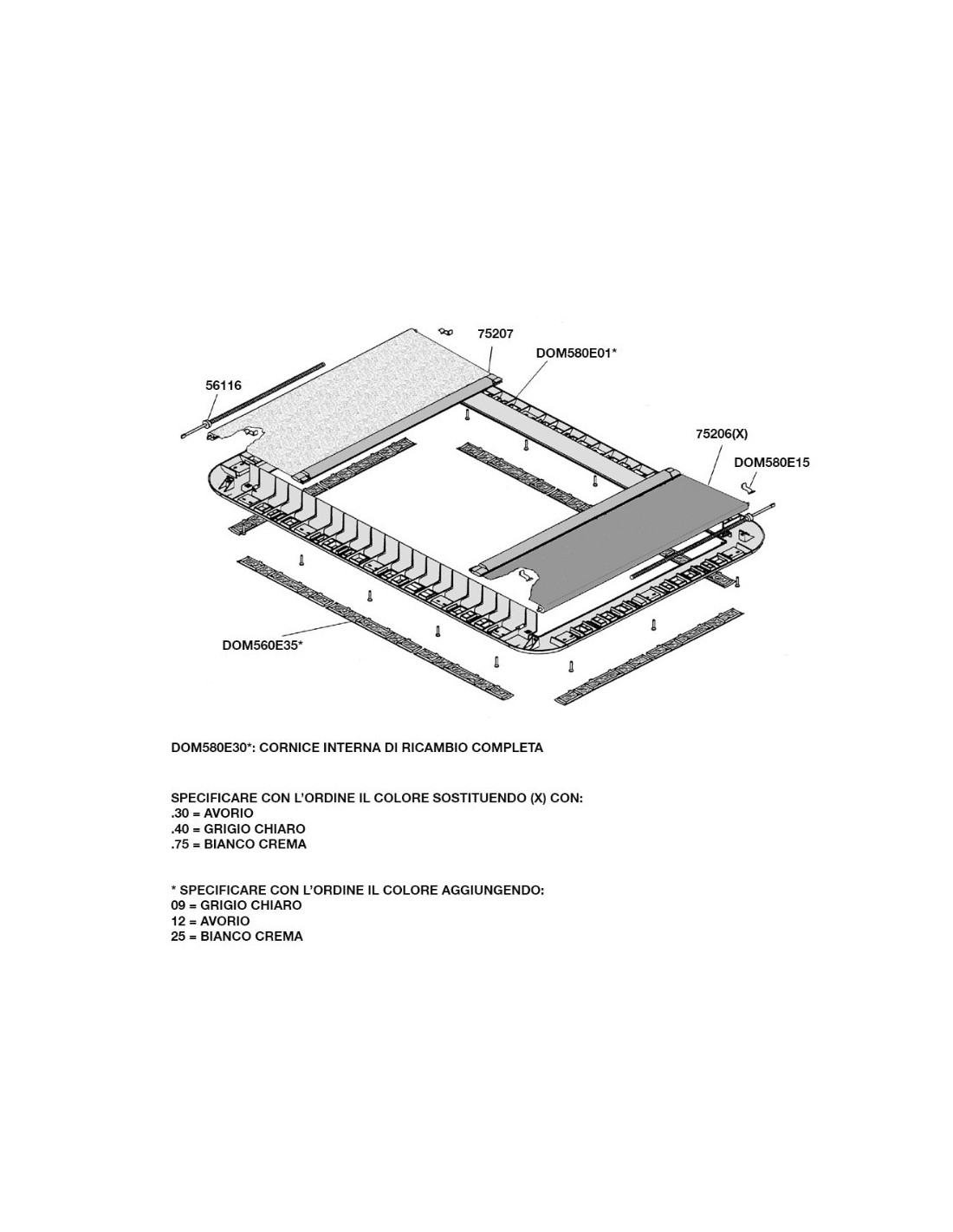 75207

DOM580E01*

56116

75206(X)

DOM580E15

DOM560E35*

DOM580E30*: CORNICE INTERNA DI RICAMBIO COMPLETA

SPECIFICARE CON L'ORDINE IL COLORE SOSTITUENDO (X) CON:
.30 = AVORIO
.40 = GRIGIO CHIARO
.75 = BIANCO CREMA

* SPECIFICARE CON L'ORDINE IL COLORE AGGIUNGENDO:
09 = GRIGIO CHIARO
12 = AVORIO
25 = BIANCO CREMA