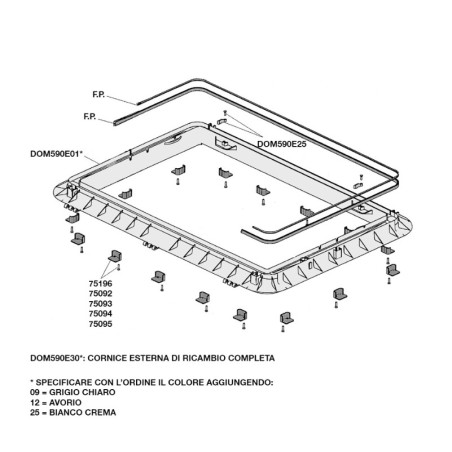 F.P.

F.P.

DOM590E25

DOM590E01*

75196
75092
75093
75094
75095

DOM590E30*: CORNICE ESTERNA DI RICAMBIO COMPLETA

* SPECIFICARE CON L'ORDINE IL COLORE AGGIUNGENDO:
09 = GRIGIO CHIARO
12 = AVORIO
25 = BIANCO CREMA