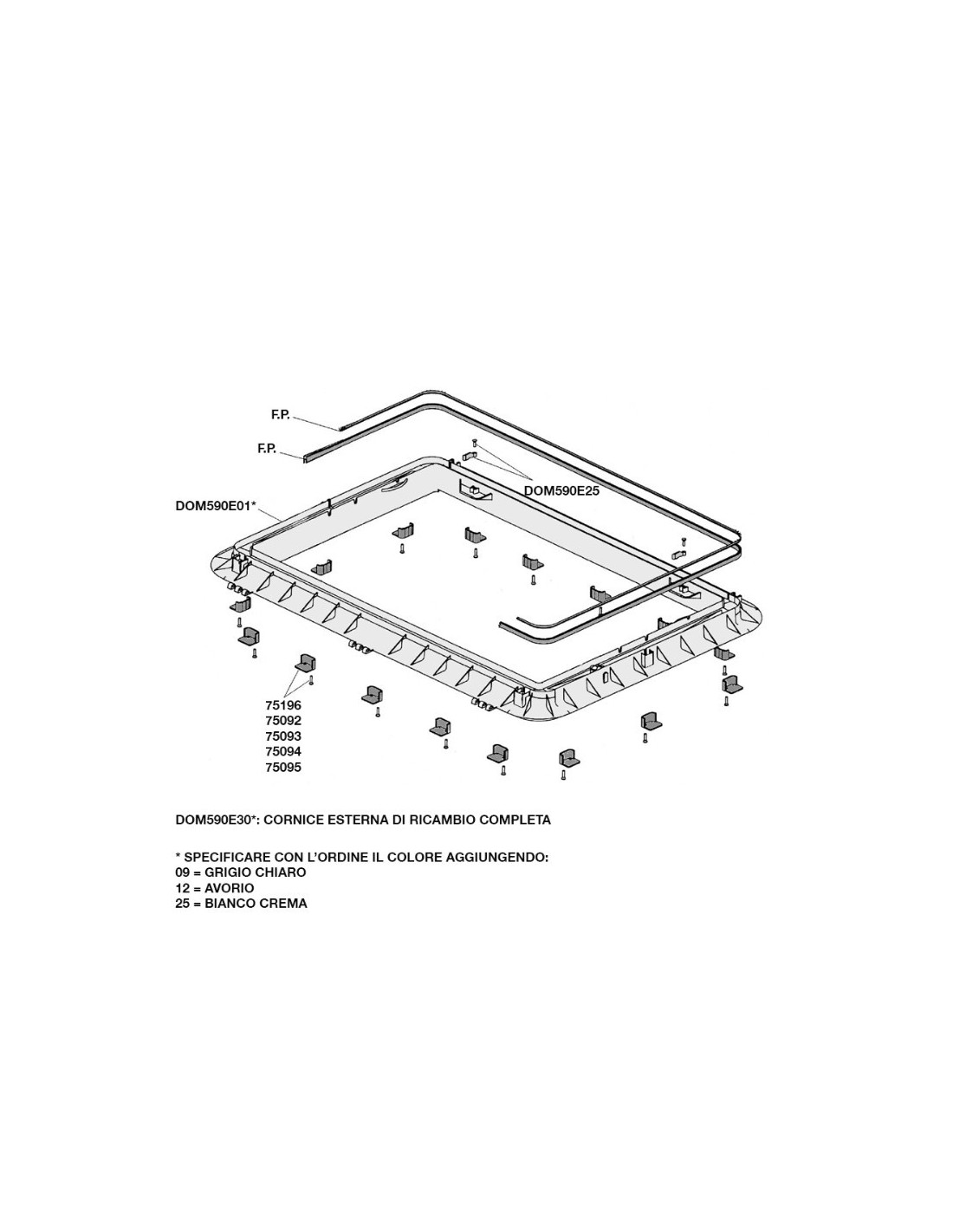 F.P.

F.P.

DOM590E25

DOM590E01*

75196
75092
75093
75094
75095

DOM590E30*: CORNICE ESTERNA DI RICAMBIO COMPLETA

* SPECIFICARE CON L'ORDINE IL COLORE AGGIUNGENDO:
09 = GRIGIO CHIARO
12 = AVORIO
25 = BIANCO CREMA