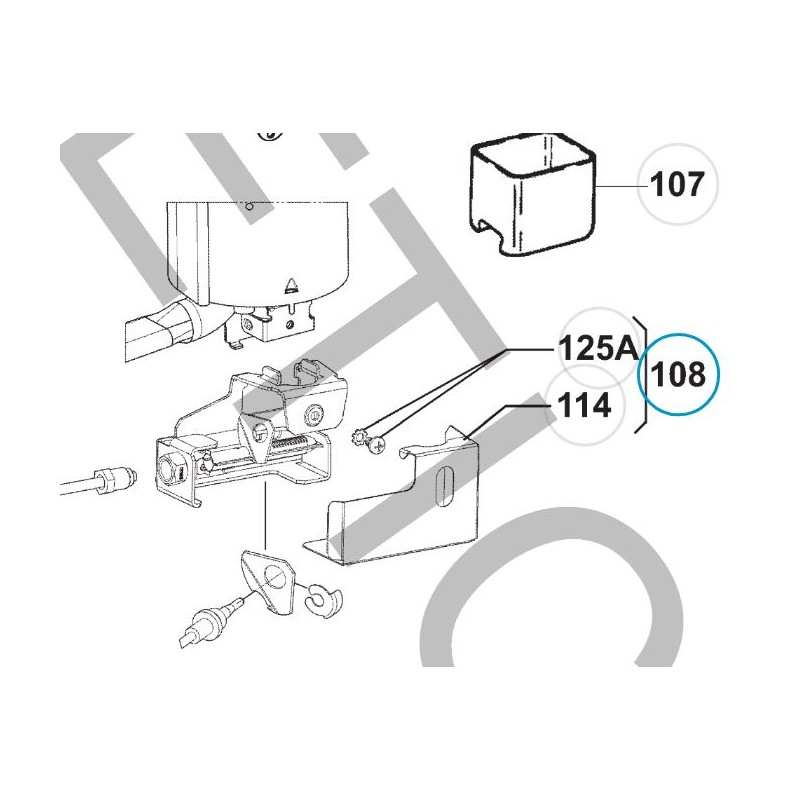 107
125A
108
114