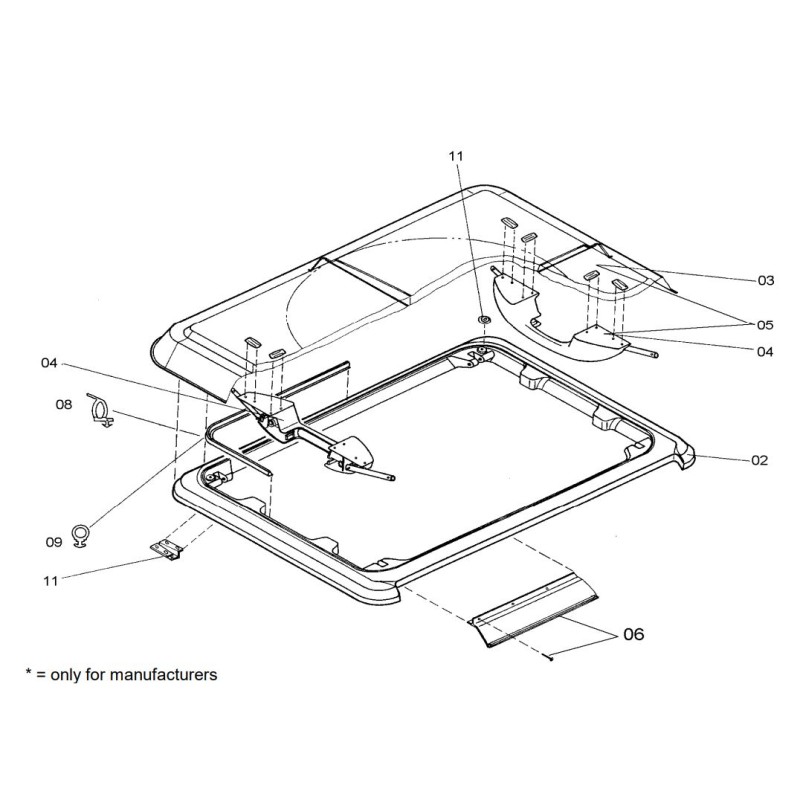 11

03

05

04

04

08

02

09

11

06

* = only for manufacturers