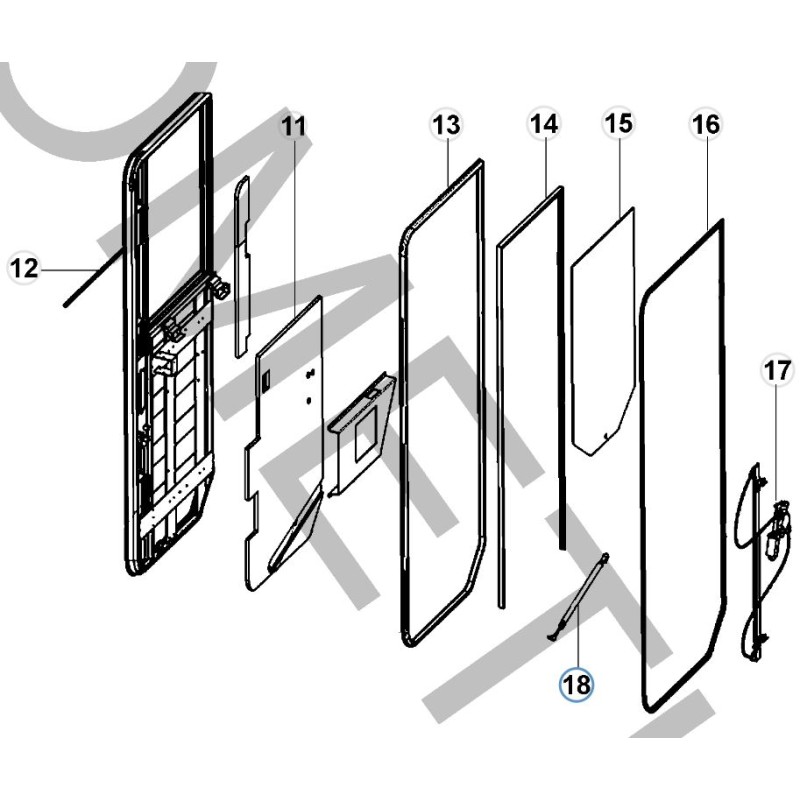 11
13
14
15
16
12
17
18