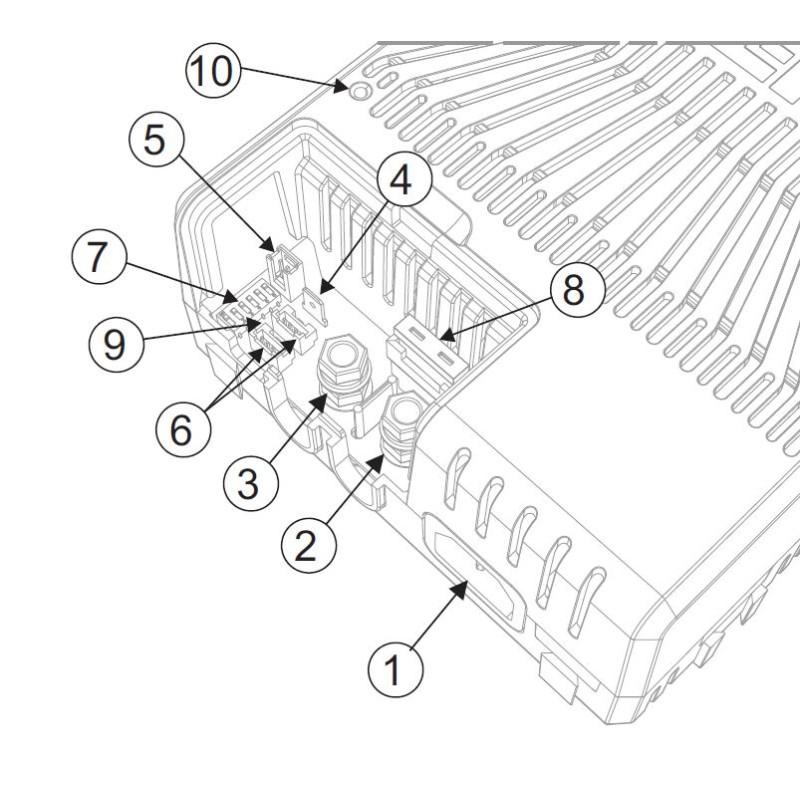 10
5
4
7
8
9
6
3
2
1