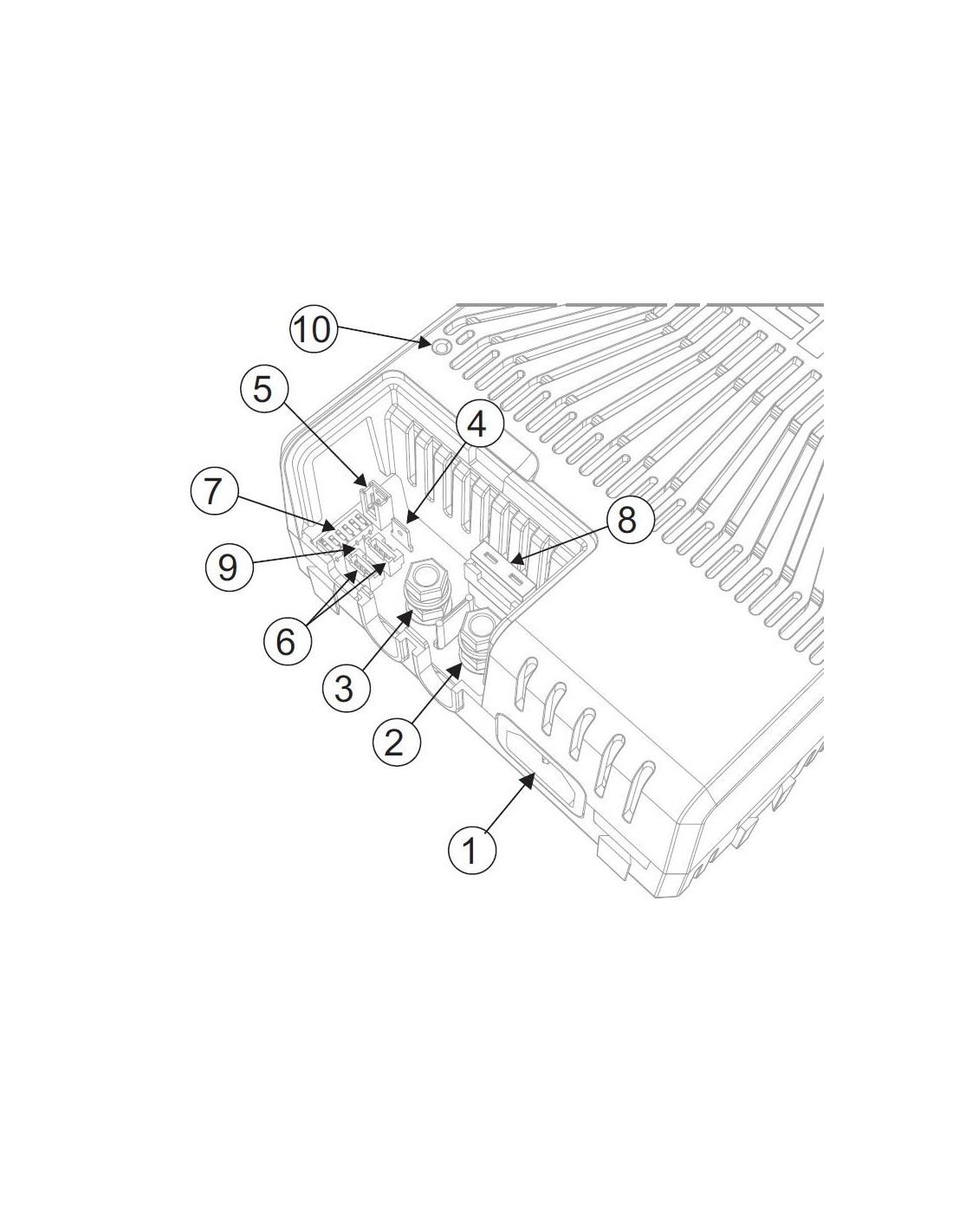 10
5
4
7
8
9
6
3
2
1