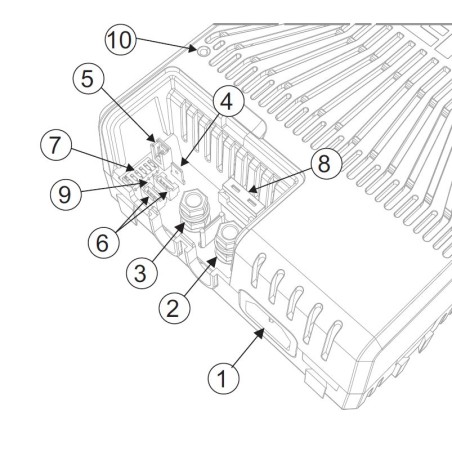 10
5
4
7
8
9
6
3
2
1