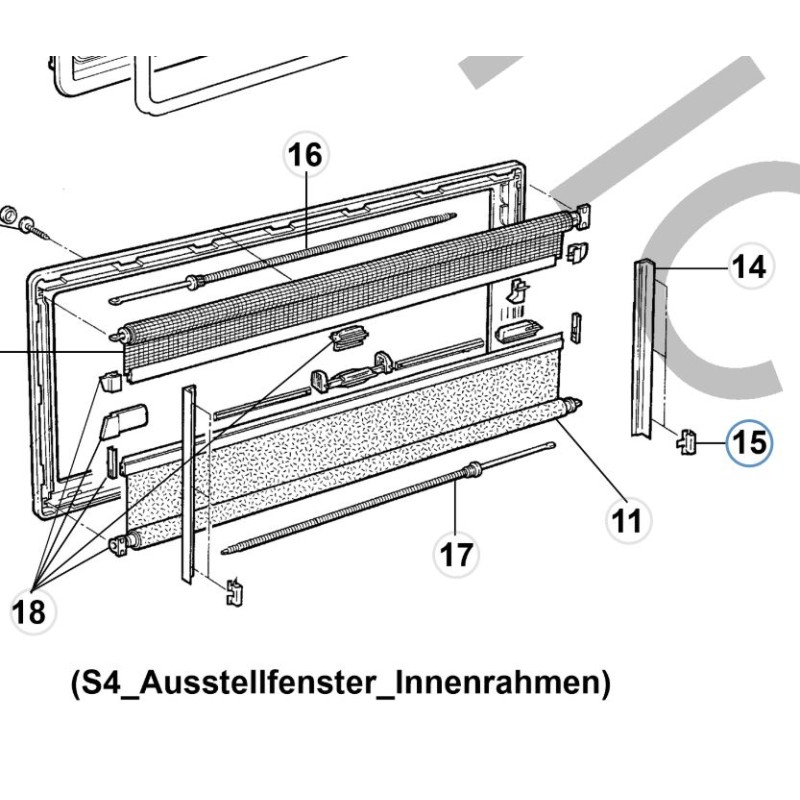 16
14
15
11
17
18
(S4_Ausstellfenster_Innenrahmen)