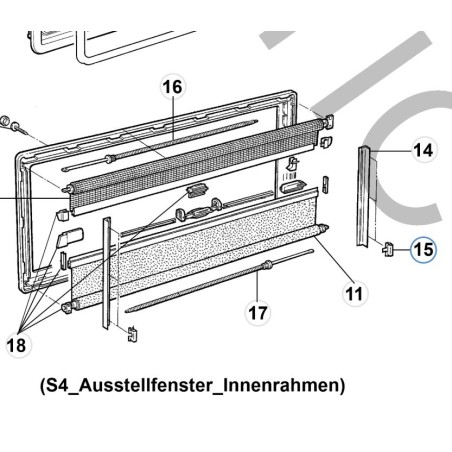 16

14

15

11

17

18

(S4_Ausstellfenster_Innenrahmen)