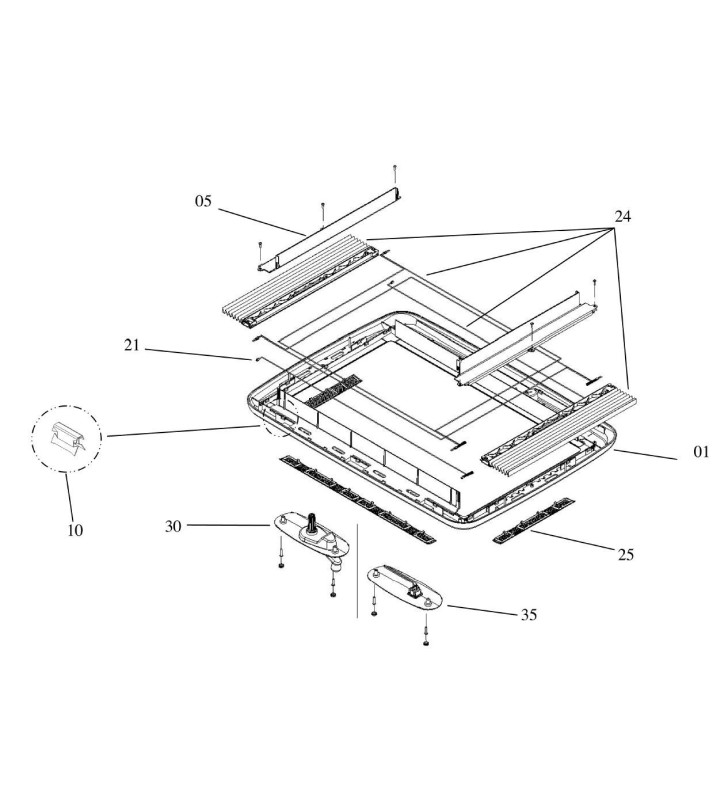 05
24
21
01
10
30
25
35