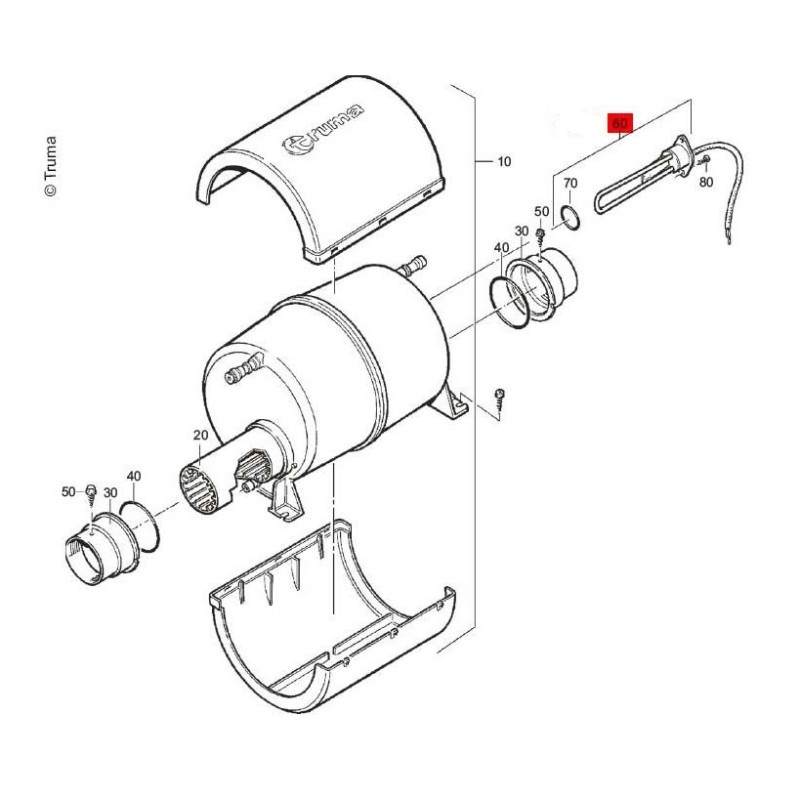 © Truma

truma

10

60

70

80

50

30

40

20

50

30

40