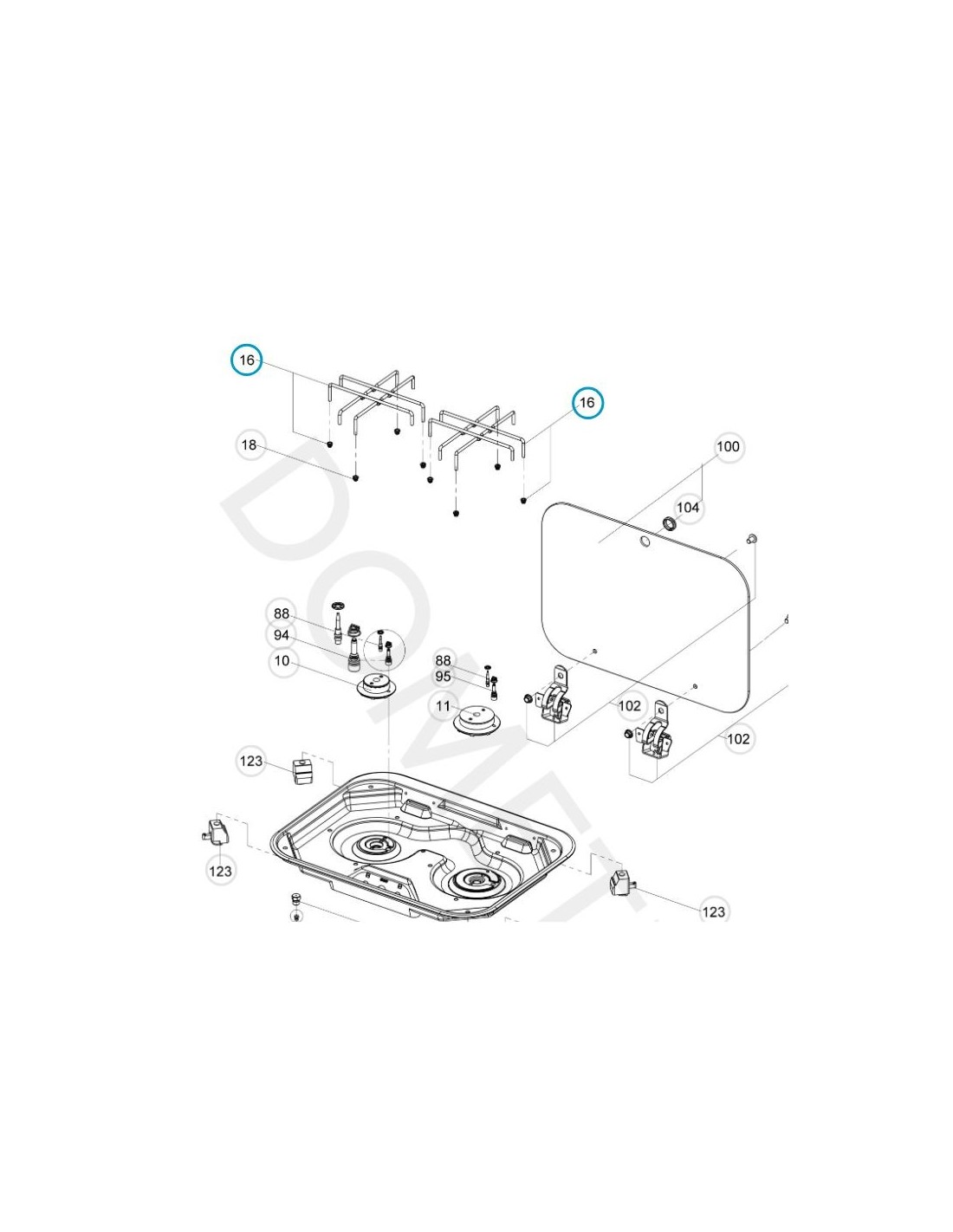 16
16
18
100
104
88
94
10
88
95
11
102
102
123
123
123
DOMETIC