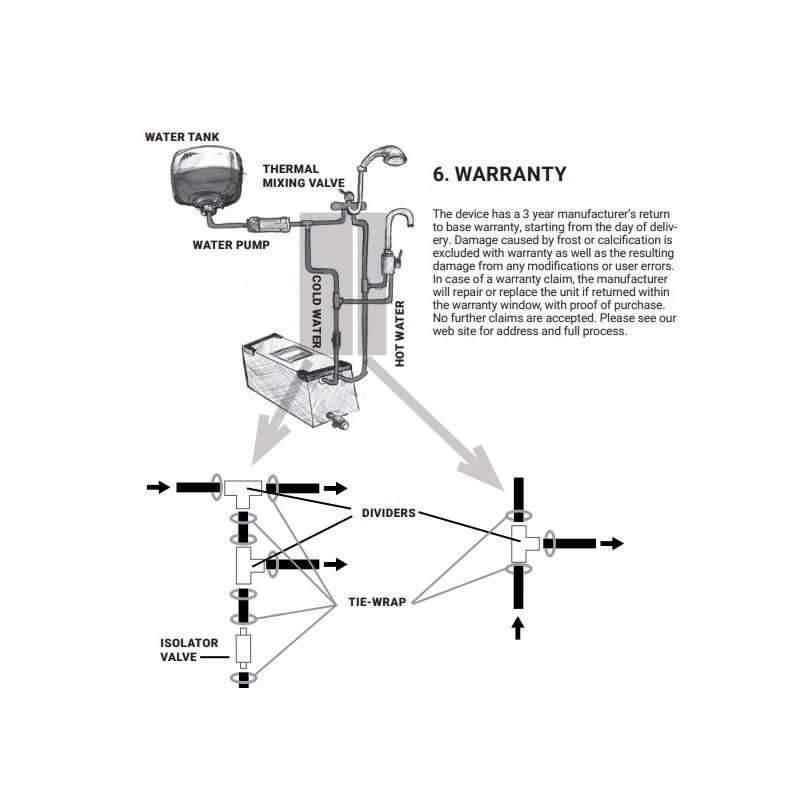 WATER TANK

THERMAL MIXING VALVE

WATER PUMP

COLD WATER

HOT WATER

6. WARRANTY

The device has a 3 year manufacturer's return to base warranty, starting from the day of delivery. Damage caused by frost or calcification is excluded with warranty as well as the resulting damage from any modifications or user errors. In case of a warranty claim, the manufacturer will repair or replace the unit if returned within the warranty window, with proof of purchase. No further claims are accepted. Please see our web site for address and full process.

DIVIDERS

TIE-WRAP

ISOLATOR VALVE