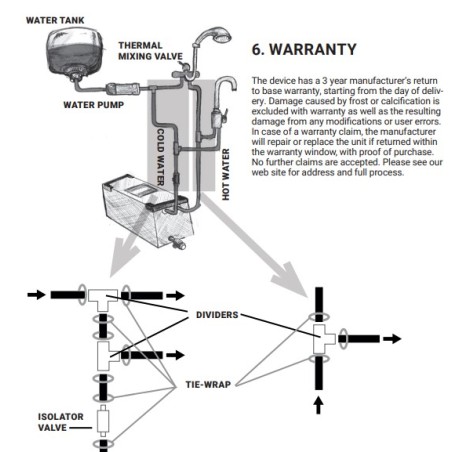 WATER TANK

THERMAL MIXING VALVE

WATER PUMP

COLD WATER

HOT WATER

6. WARRANTY

The device has a 3 year manufacturer's return to base warranty, starting from the day of delivery. Damage caused by frost or calcification is excluded with warranty as well as the resulting damage from any modifications or user errors. In case of a warranty claim, the manufacturer will repair or replace the unit if returned within the warranty window, with proof of purchase. No further claims are accepted. Please see our web site for address and full process.

DIVIDERS

TIE-WRAP

ISOLATOR VALVE