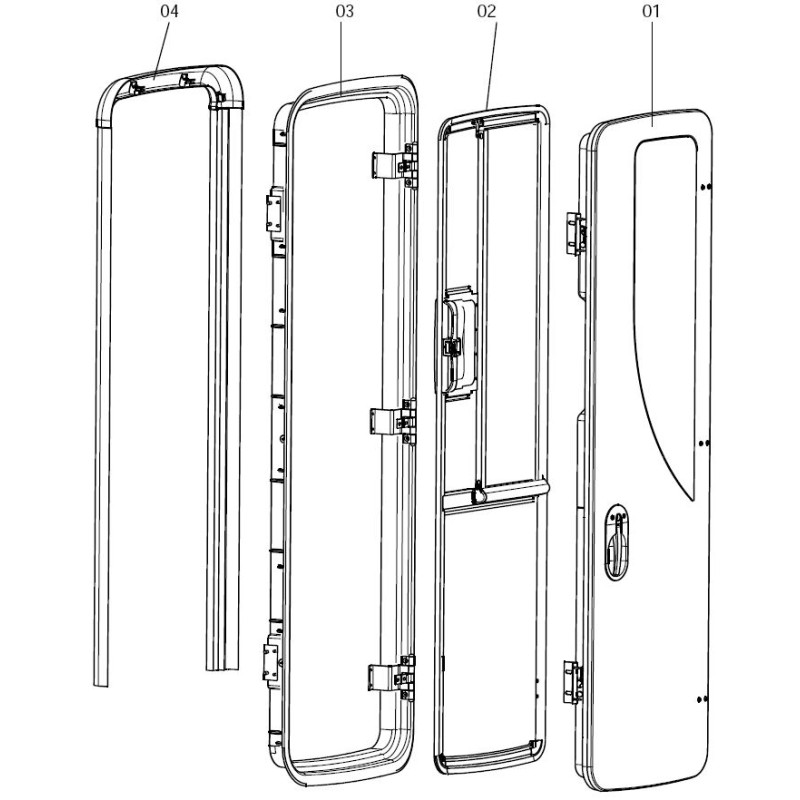 04
03
02
01