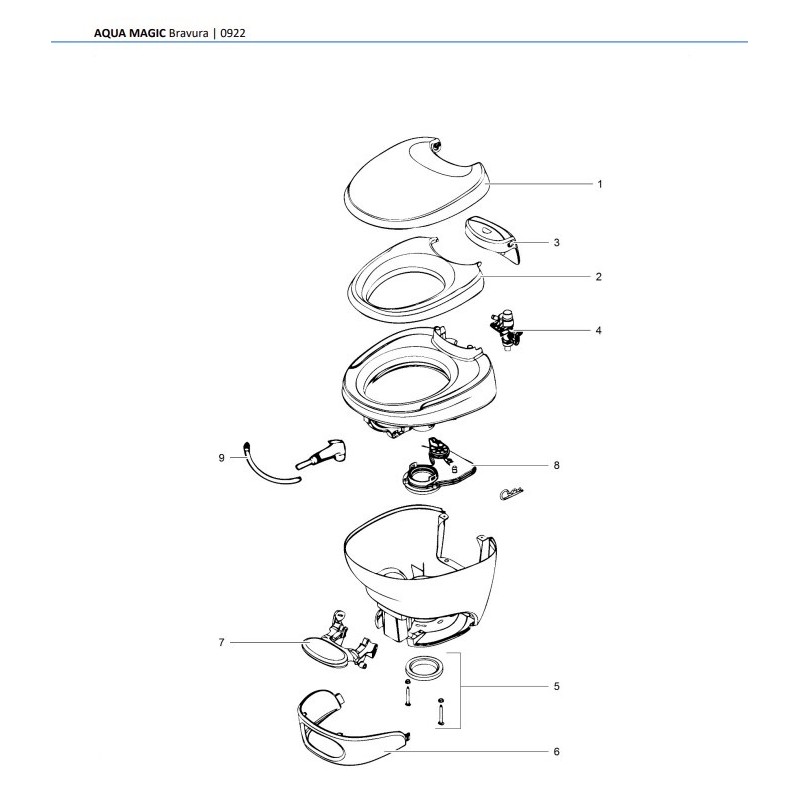 AQUA MAGIC Bravura | 0922

1

3

2

4

9

8

7

5

6