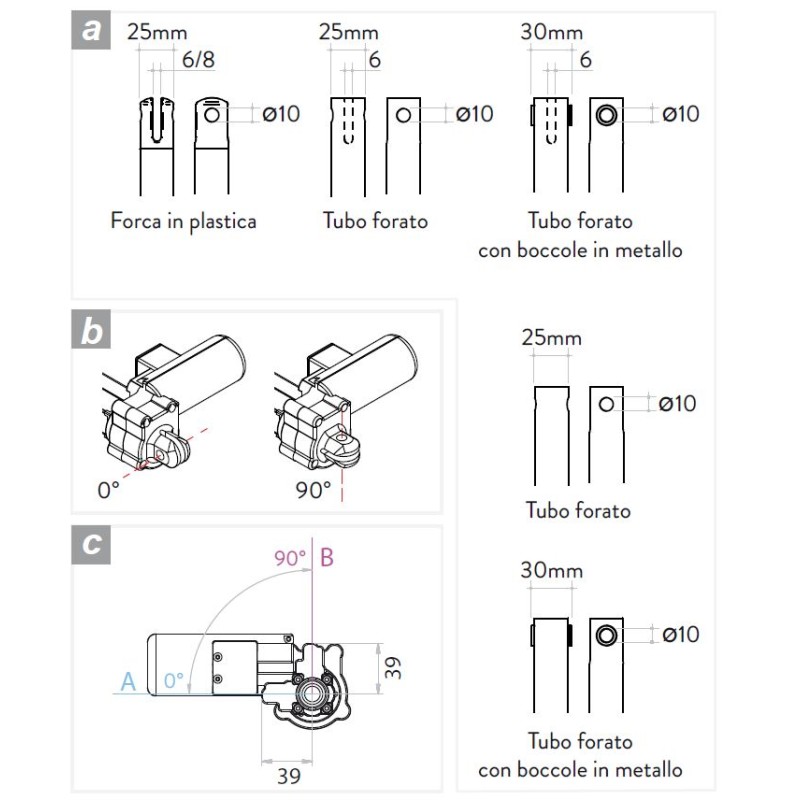 a

25mm
6/8
ø10
Forca in plastica

25mm
6
ø10
Tubo forato

30mm
6
ø10
Tubo forato
con boccole in metallo

b

0°
90°

c

90°
B
A
0°
39
39

25mm
ø10
Tubo forato

30mm
ø10
Tubo forato
con boccole in metallo