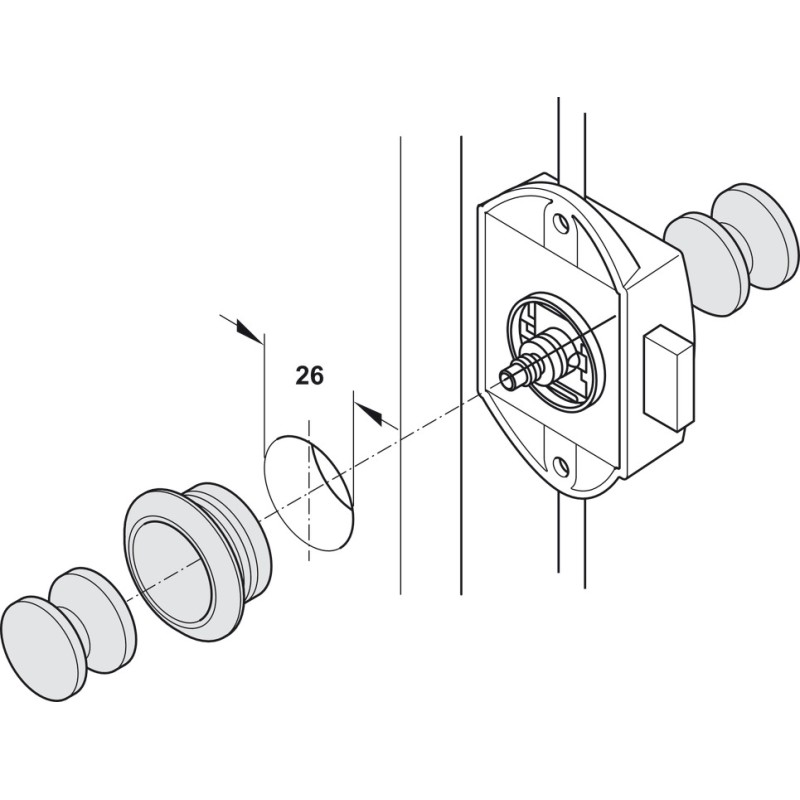 26